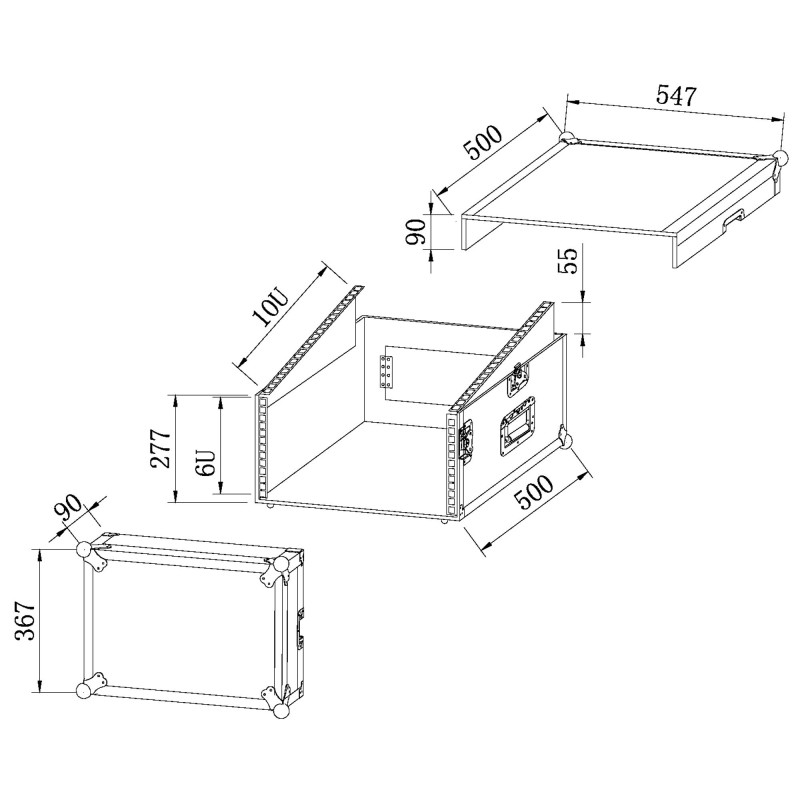 547
500
90
55
10U
277
6U
500
90
367